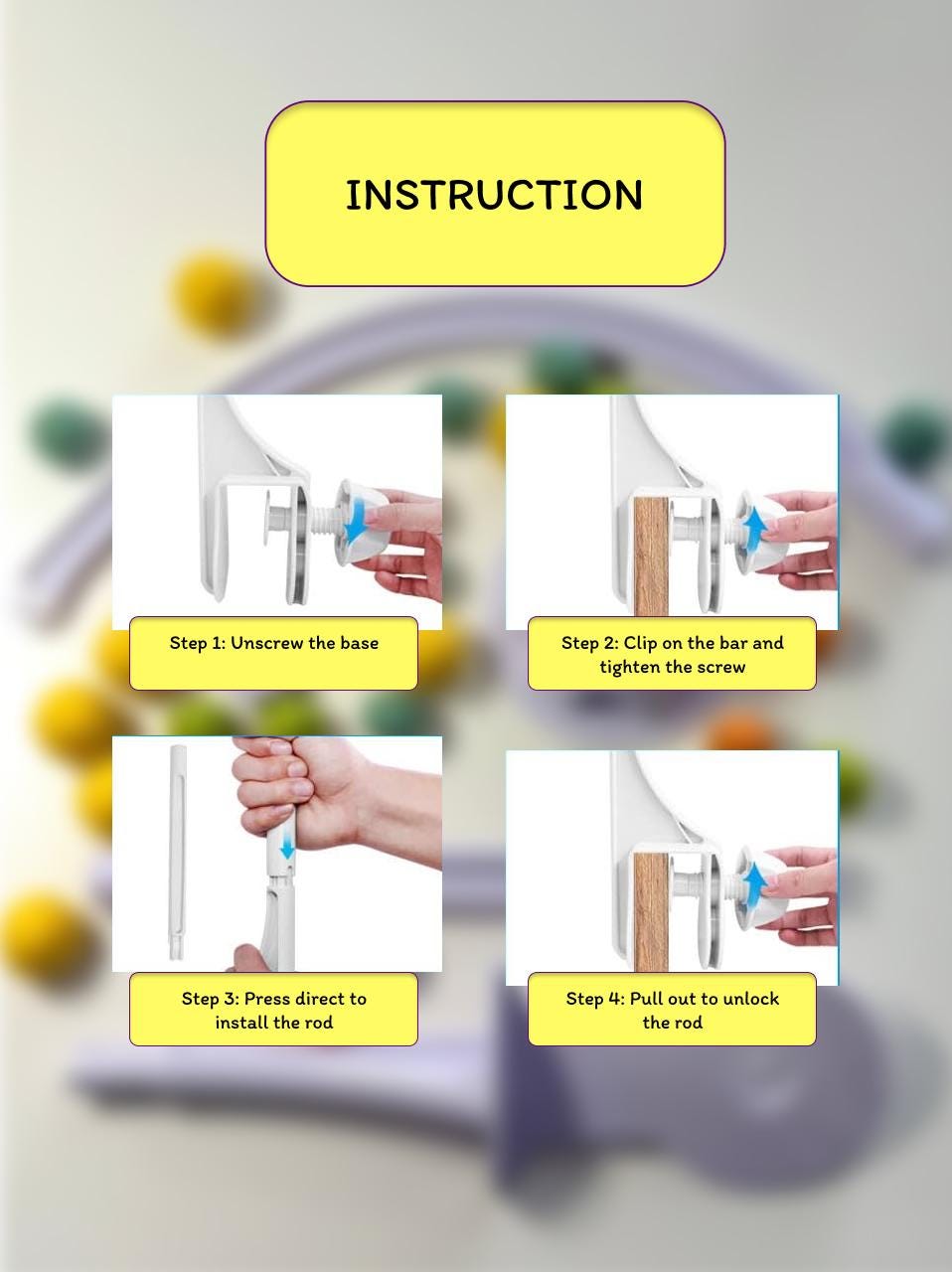 INSTRUCTION

Step 1: Unscrew the base

Step 2: Clip on the bar and tighten the screw

Step 3: Press direct to install the rod

Step 4: Pull out to unlock the rod