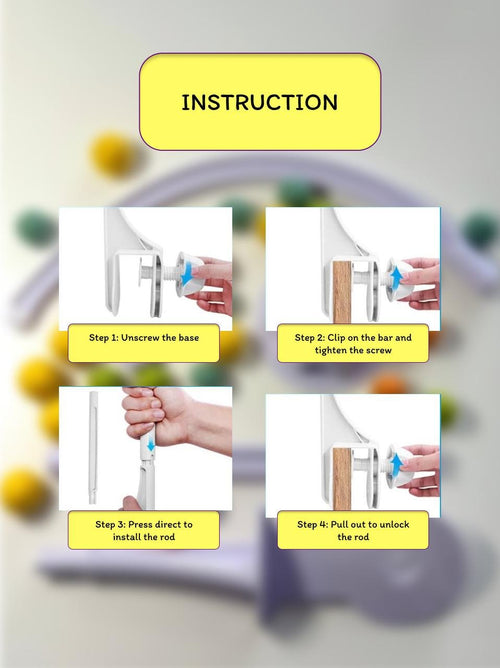 INSTRUCTION

Step 1: Unscrew the base

Step 2: Clip on the bar and tighten the screw

Step 3: Press direct to install the rod

Step 4: Pull out to unlock the rod